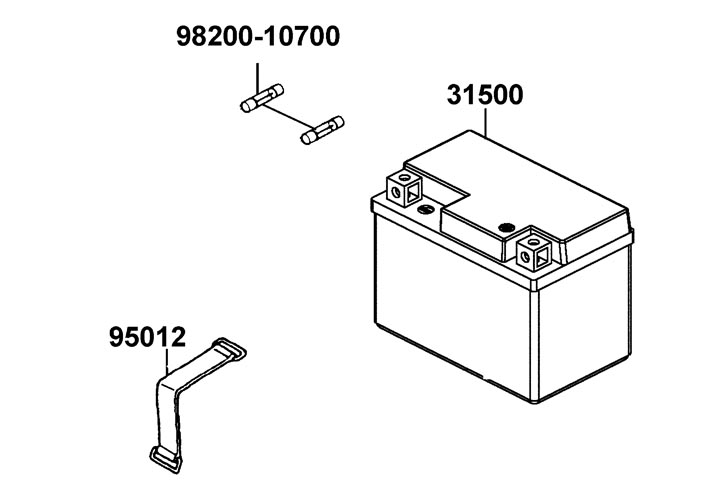 98200-10700

31500

95012